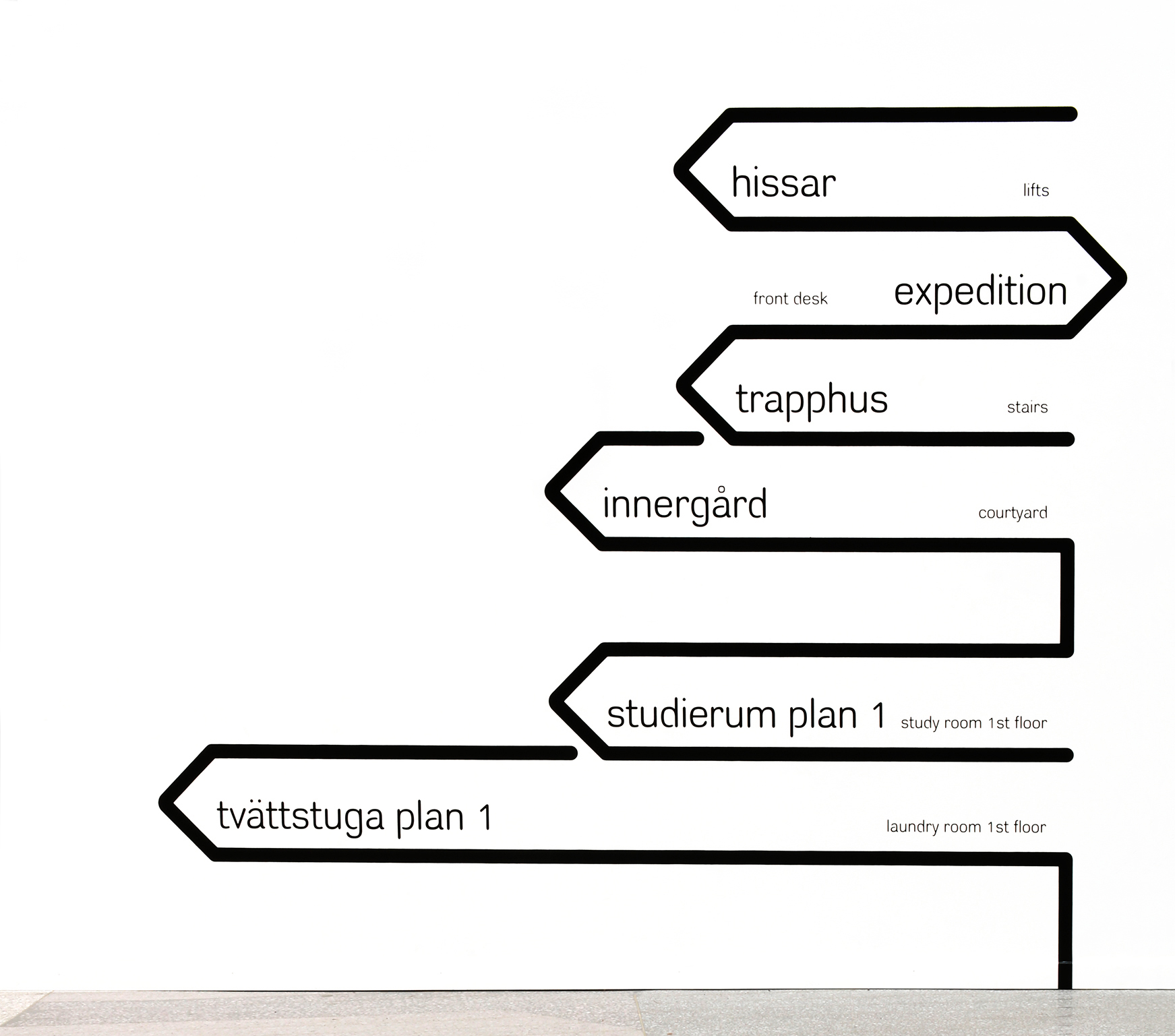 hissar lifts

front desk expedition

trapphus stairs

innergård courtyard

studierum plan 1 study room 1st floor

tvättstuga plan 1 laundry room 1st floor